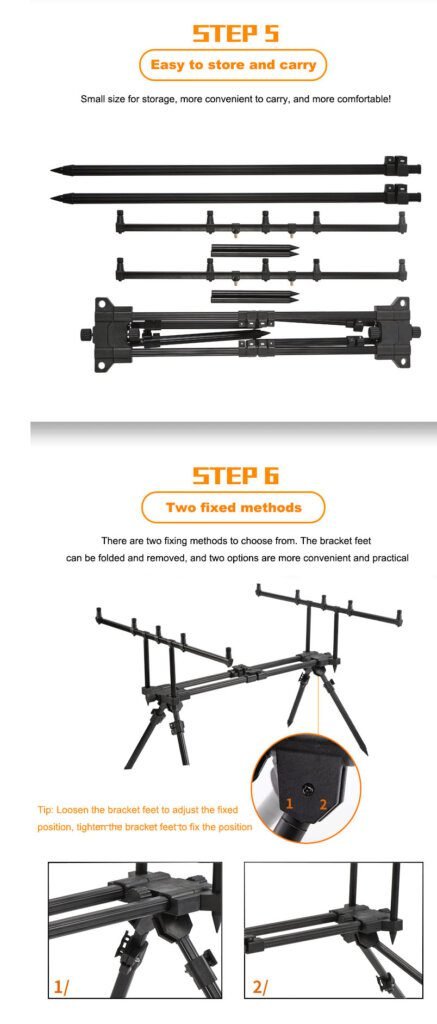 STEP 5

Easy to store and carry

Small size for storage, more convenient to carry, and more comfortable!

STEP 6

Two fixed methods

There are two fixing methods to choose from. The bracket feet can be folded and removed, and two options are more convenient and practical

1 2

Tip: Loosen the bracket feet to adjust the fixed position, tighten the bracket feet to fix the position

1/

2/