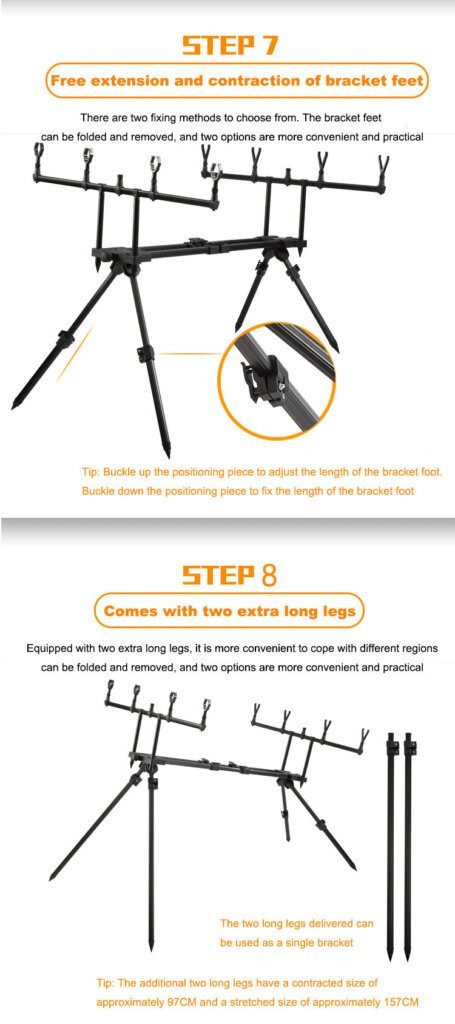 STEP 7

Free extension and contraction of bracket feet

There are two fixing methods to choose from. The bracket feet can be folded and removed, and two options are more convenient and practical

Tip: Buckle up the positioning piece to adjust the length of the bracket foot. Buckle down the positioning piece to fix the length of the bracket foot

STEP 8

Comes with two extra long legs

Equipped with two extra long legs, it is more convenient to cope with different regions can be folded and removed, and two options are more convenient and practical

The two long legs delivered can be used as a single bracket

Tip: The additional two long legs have a contracted size of approximately 97CM and a stretched size of approximately 157CM