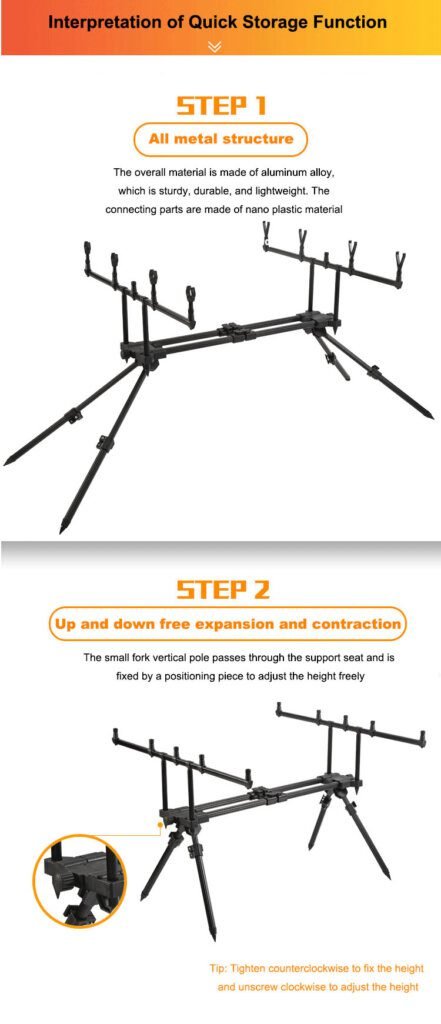 Interpretation of Quick Storage Function

STEP 1

All metal structure

The overall material is made of aluminum alloy, which is sturdy, durable, and lightweight. The connecting parts are made of nano plastic material

STEP 2

Up and down free expansion and contraction

The small fork vertical pole passes through the support seat and is fixed by a positioning piece to adjust the height freely

Tip: Tighten counterclockwise to fix the height and unscrew clockwise to adjust the height